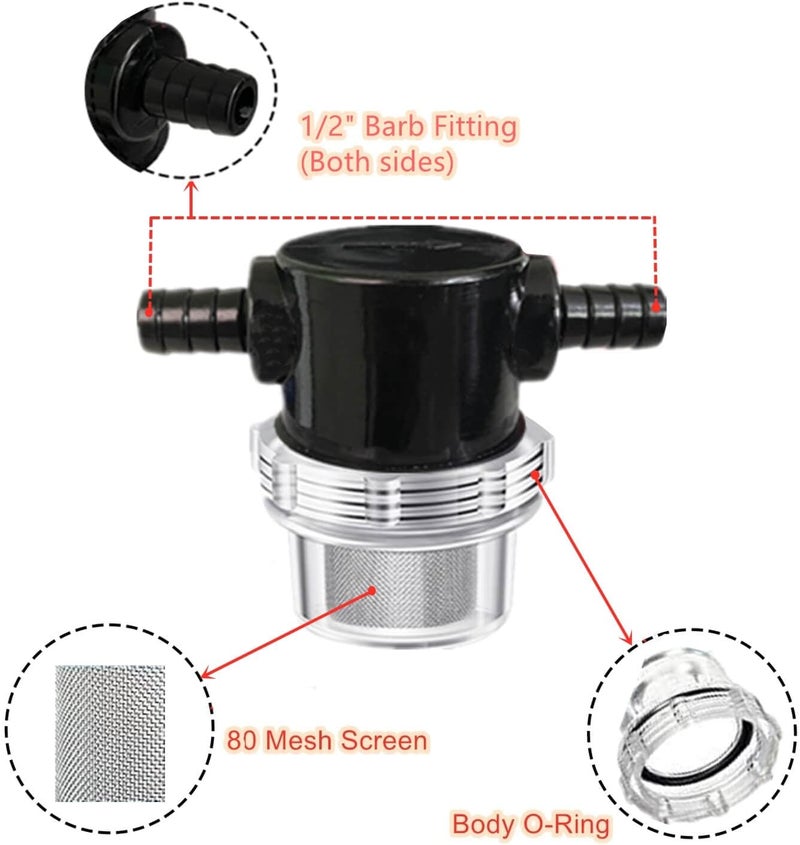 1/2" Barb Fitting
(Both sides)

80 Mesh Screen

Body O-Ring